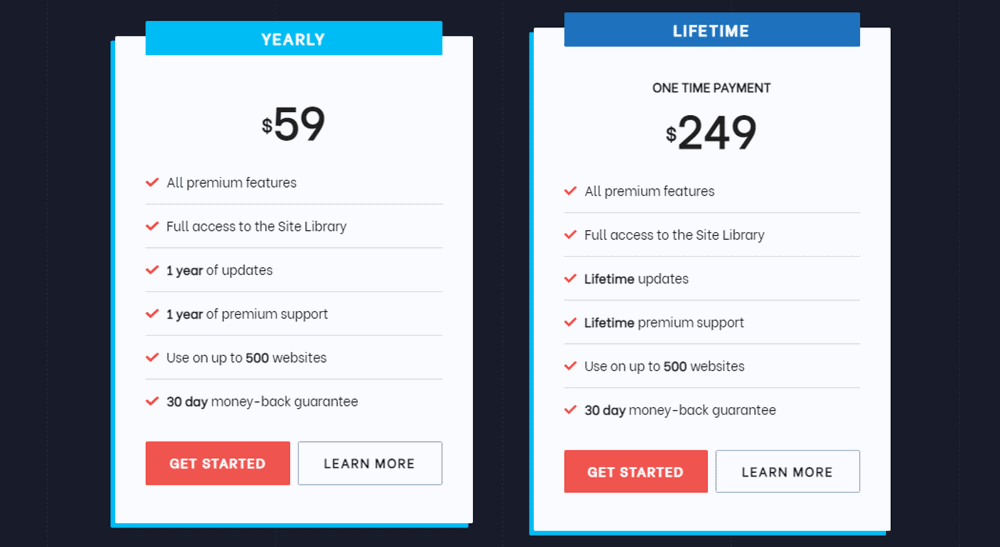 YEARLY

$59

All premium features

Full access to the Site Library

1 year of updates

1 year of premium support

Use on up to 500 websites

30 day money-back guarantee

GET STARTED

LEARN MORE

LIFETIME

ONE TIME PAYMENT

$249

All premium features

Full access to the Site Library

Lifetime updates

Lifetime premium support

Use on up to 500 websites

30 day money-back guarantee

GET STARTED

LEARN MORE